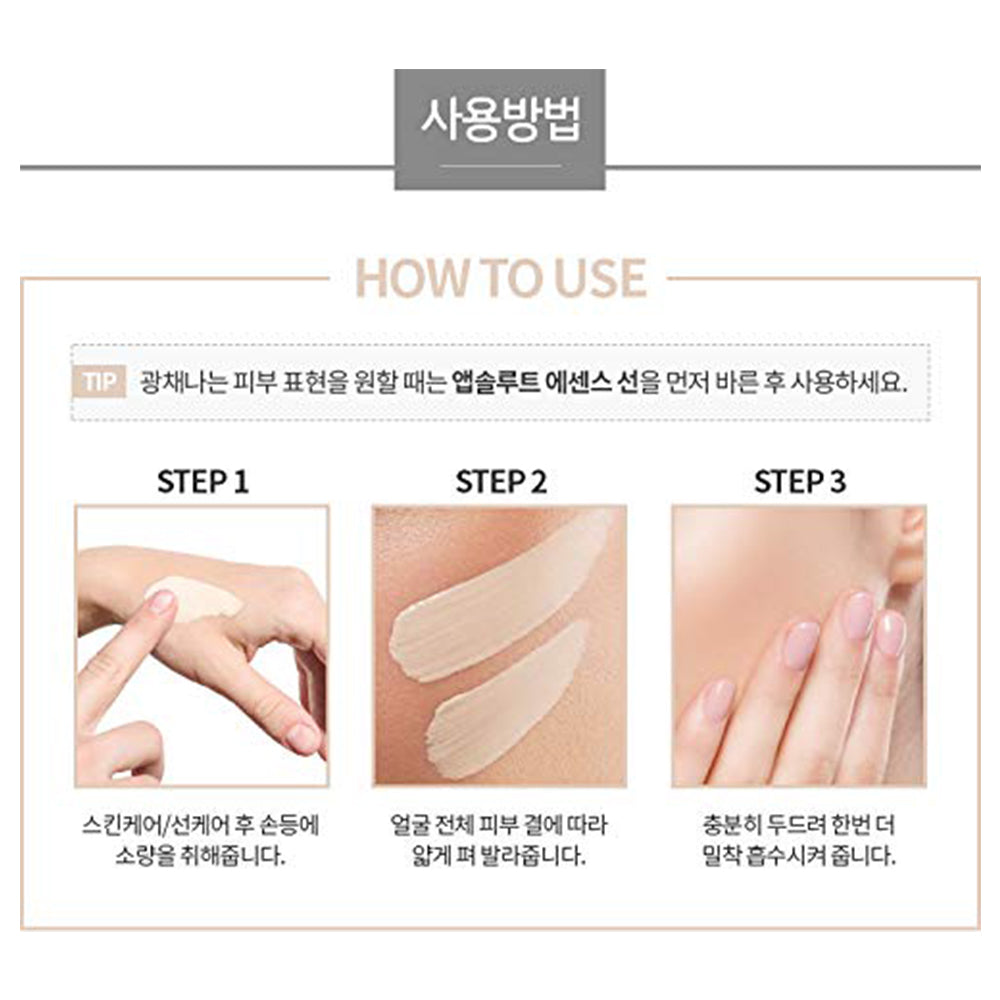 사용방법

HOW TO USE

TIP 광채나는 피부 표현을 원할 때는 앱솔루트 에센스 선을 먼저 바른 후 사용하세요.

STEP 1

스킨케어/선케어 후 손등에 소량을 취해줍니다.

STEP 2

얼굴 전체 피부 결에 따라 얇게 펴 발라줍니다.

STEP 3

충분히 두드려 한번 더 밀착 흡수시켜 줍니다.